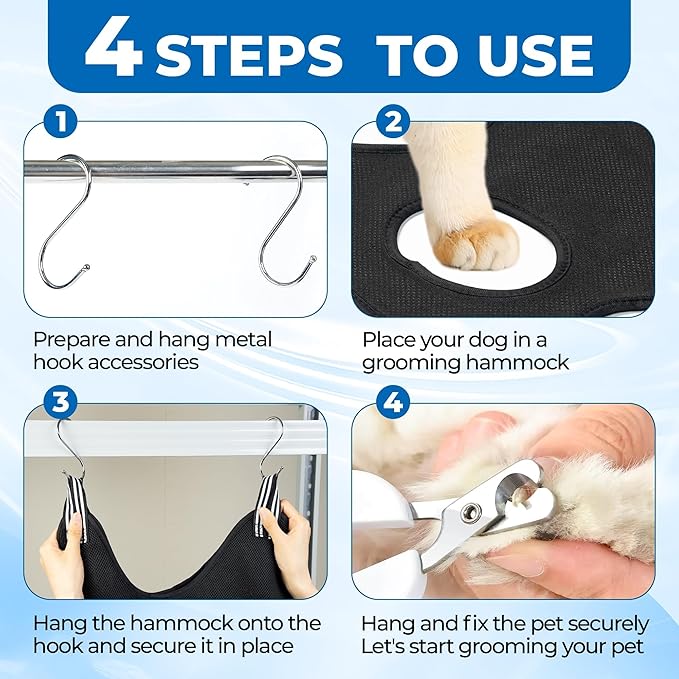 4 STEPS TO USE

1

Prepare and hang metal hook accessories

2

Place your dog in a grooming hammock

3

Hang the hammock onto the hook and secure it in place

4

Hang and fix the pet securely
Let's start grooming your pet