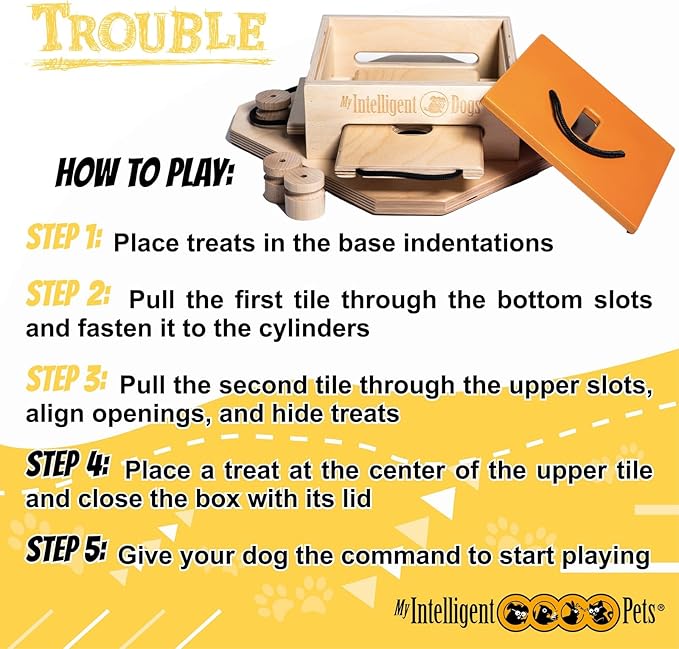 TROUBLE

My Intelligent Dogs

HOW TO PLAY:

STEP 1: Place treats in the base indentations

STEP 2: Pull the first tile through the bottom slots and fasten it to the cylinders

STEP 3: Pull the second tile through the upper slots, align openings, and hide treats

STEP 4: Place a treat at the center of the upper tile and close the box with its lid

STEP 5: Give your dog the command to start playing

My Intelligent Pets®