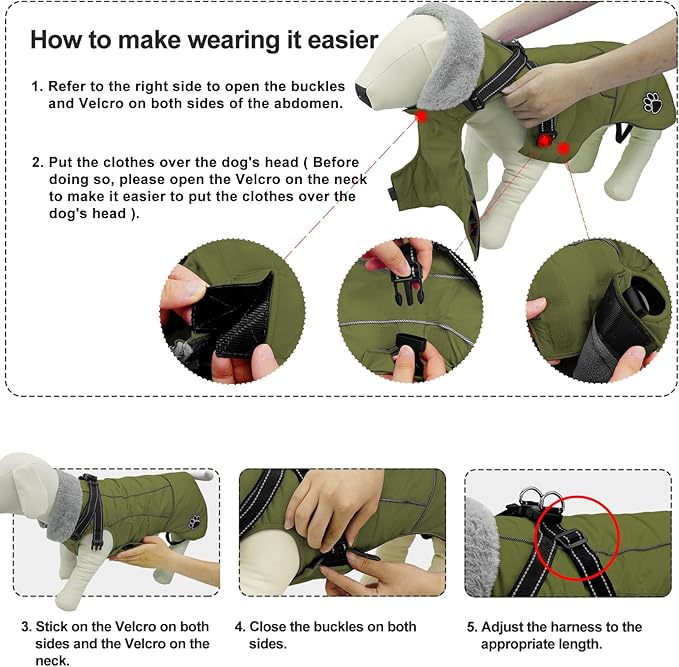 How to make wearing it easier

1. Refer to the right side to open the buckles and Velcro on both sides of the abdomen.

2. Put the clothes over the dog's head ( Before doing so, please open the Velcro on the neck to make it easier to put the clothes over the dog's head ).

3. Stick on the Velcro on both sides and the Velcro on the neck.

4. Close the buckles on both sides.

5. Adjust the harness to the appropriate length.